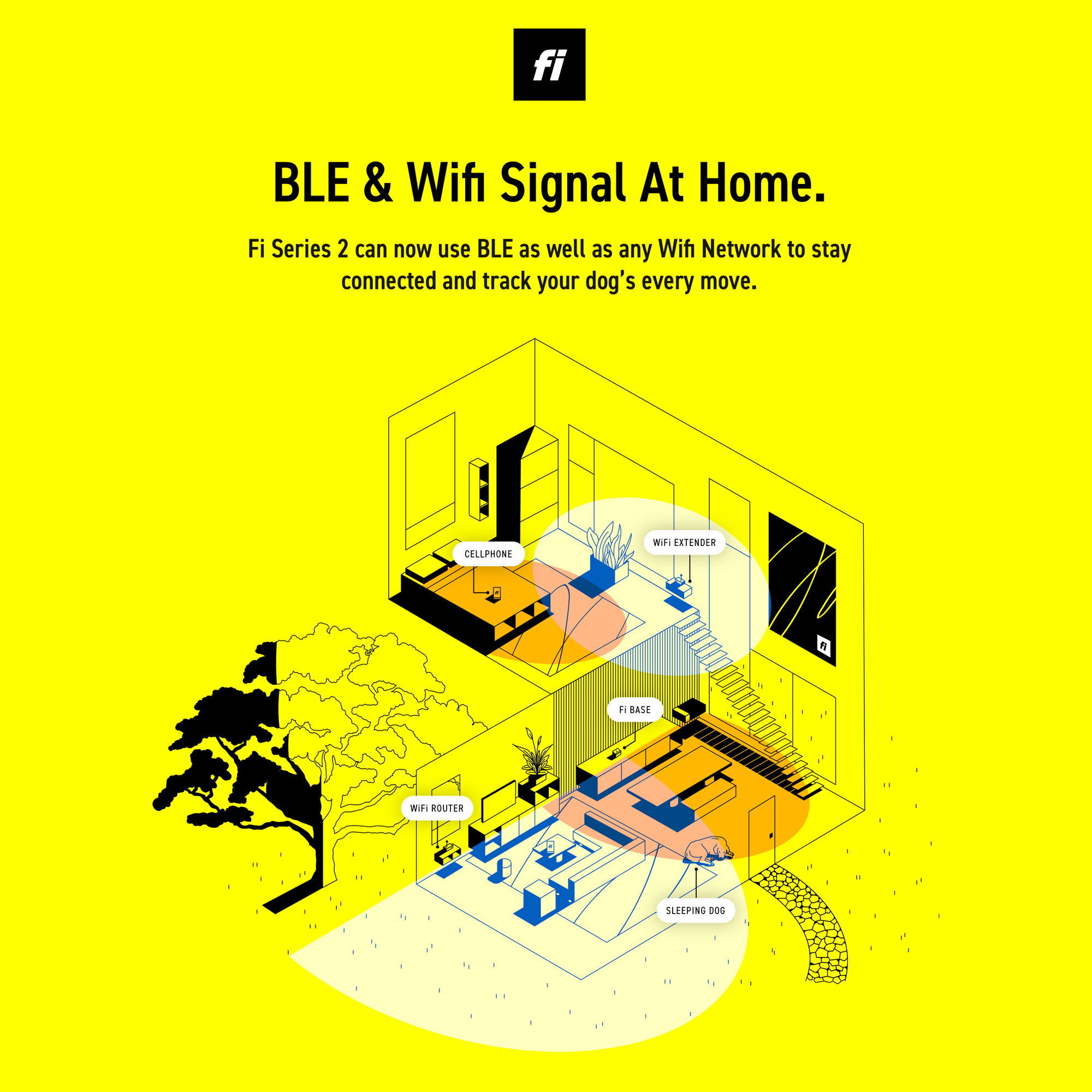 fi

BLE & Wifi Signal At Home.

Fi Series 2 can now use BLE as well as any Wifi Network to stay connected and track your dog's every move.

CELLPHONE

WiFi EXTENDER

fi

Fi BASE

WiFi ROUTER

SLEEPING DOG