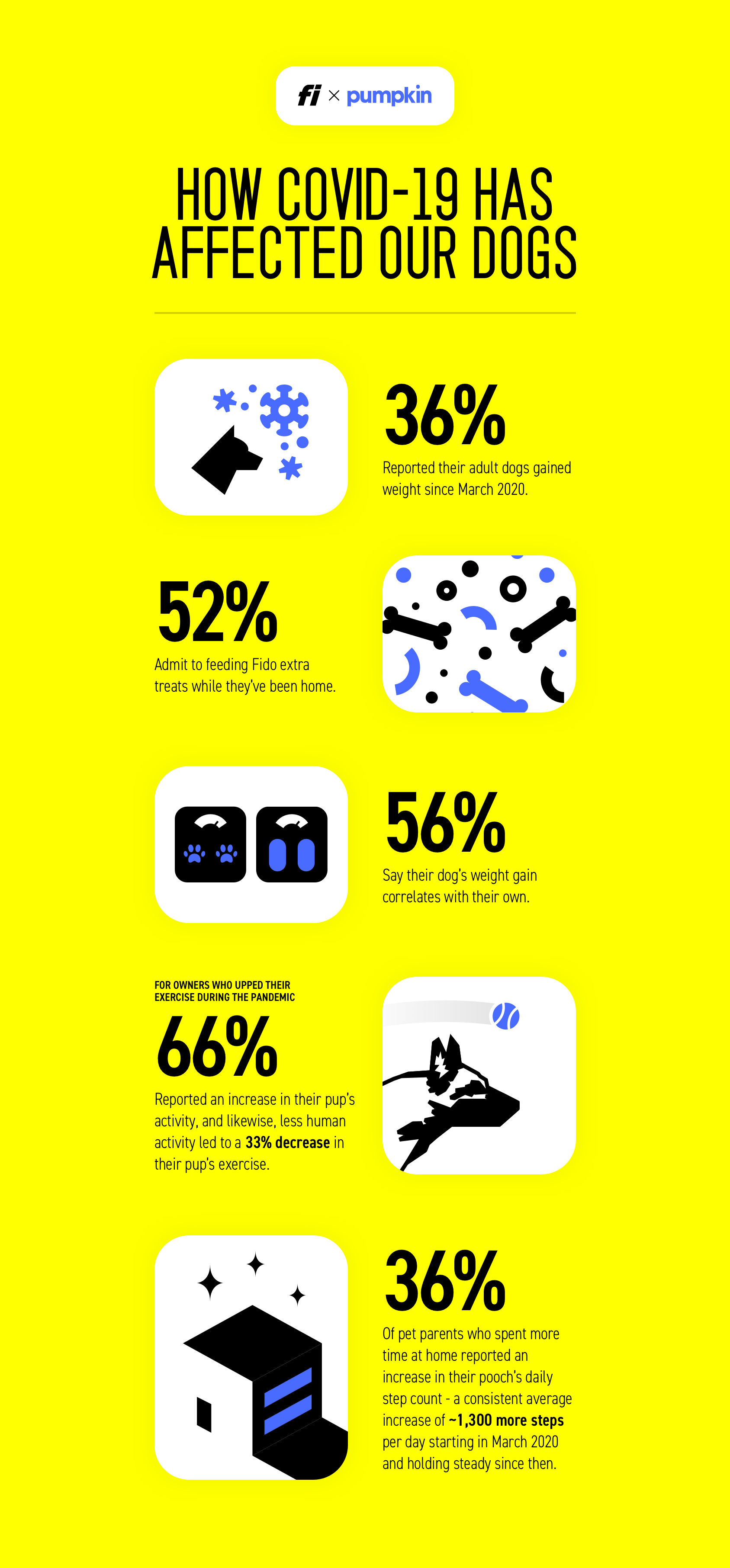 fi × pumpkin

HOW COVID-19 HAS AFFECTED OUR DOGS

36%
Reported their adult dogs gained weight since March 2020.

52%
Admit to feeding Fido extra treats while they've been home.

56%
Say their dog's weight gain correlates with their own.

FOR OWNERS WHO UPPED THEIR EXERCISE DURING THE PANDEMIC
66%
Reported an increase in their pup's activity, and likewise, less human activity led to a 33% decrease in their pup's exercise.

36%
Of pet parents who spent more time at home reported an increase in their pooch's daily step count - a consistent average increase of ~1,300 more steps per day starting in March 2020 and holding steady since then.